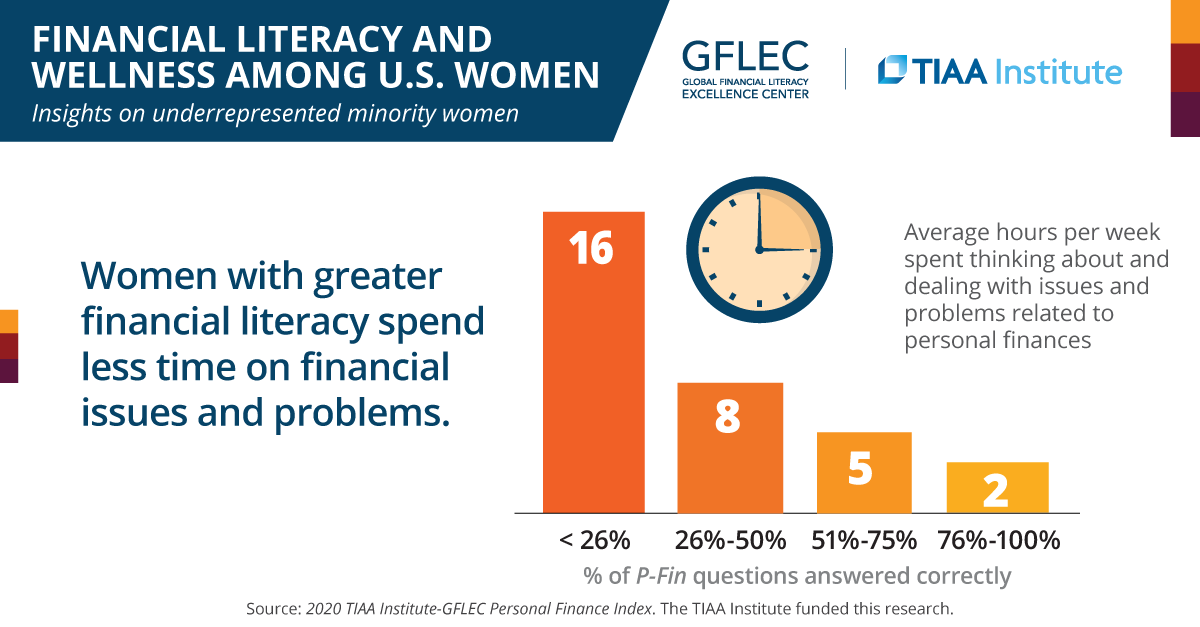 FINANCIAL LITERACY AND WELLNESS AMONG U.S. WOMEN
Insights on underrepresented minority women

GFLEC
GLOBAL FINANCIAL LITERACY EXCELLENCE CENTER

TIAA Institute

Women with greater financial literacy spend less time on financial issues and problems.

Average hours per week spent thinking about and dealing with issues and problems related to personal finances

16

8

5

2

< 26%
26%-50%
51%-75%
76%-100%

% of P-Fin questions answered correctly

Source: 2020 TIAA Institute-GFLEC Personal Finance Index. The TIAA Institute funded this research.