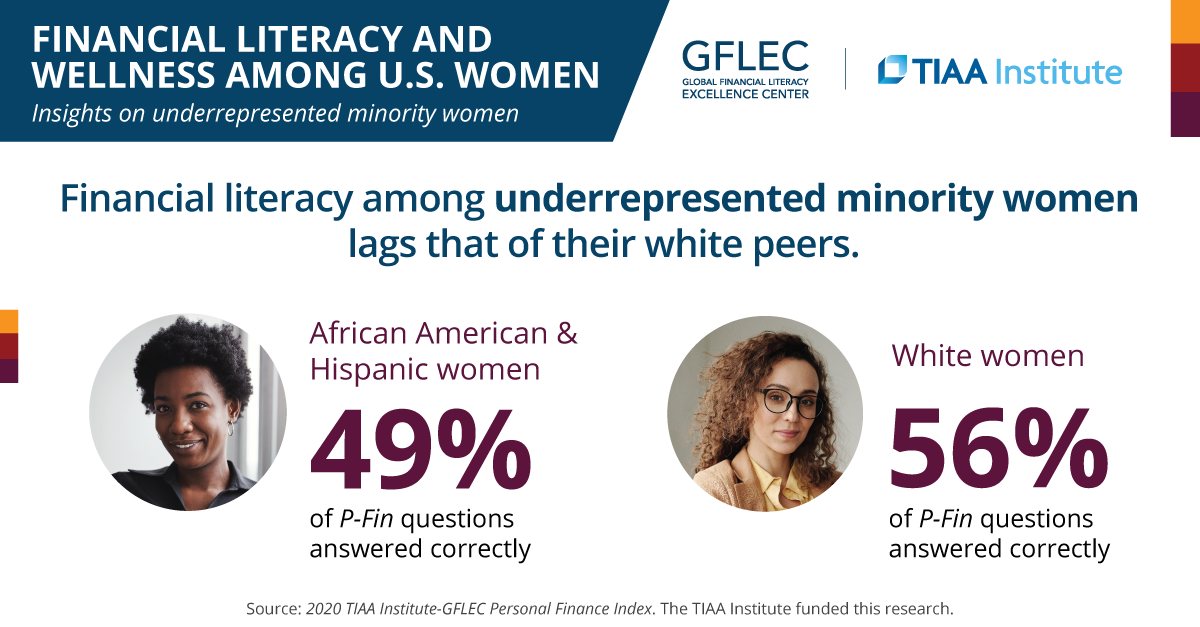 FINANCIAL LITERACY AND WELLNESS AMONG U.S. WOMEN
Insights on underrepresented minority women

GFLEC
GLOBAL FINANCIAL LITERACY EXCELLENCE CENTER

TIAA Institute

Financial literacy among underrepresented minority women lags that of their white peers.

African American & Hispanic women
49%
of P-Fin questions answered correctly

White women
56%
of P-Fin questions answered correctly

Source: 2020 TIAA Institute-GFLEC Personal Finance Index. The TIAA Institute funded this research.